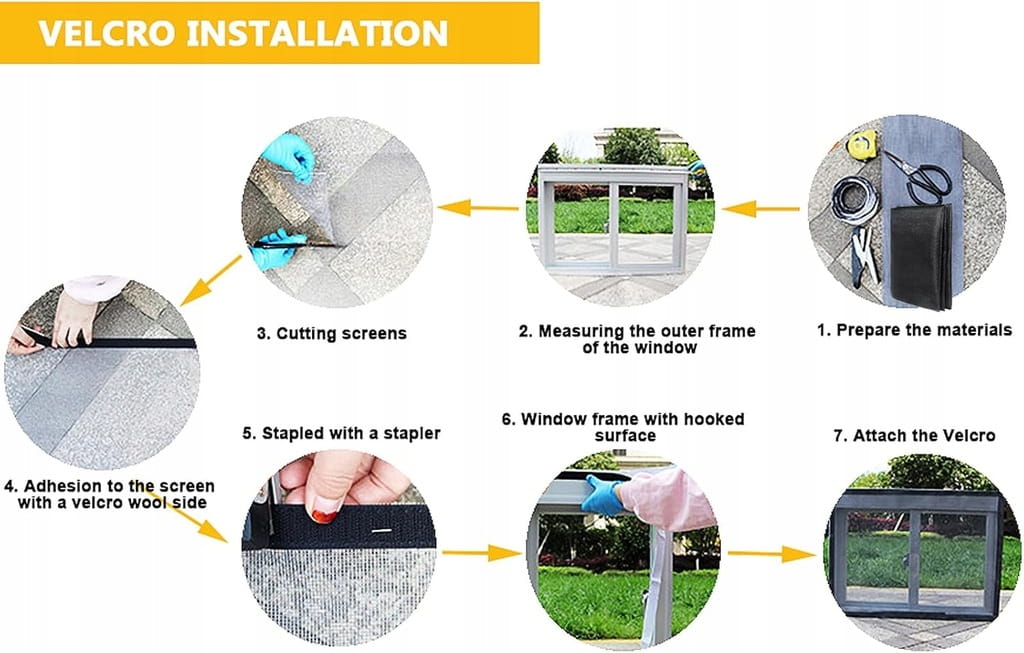 VELCRO INSTALLATION

1. Prepare the materials

2. Measuring the outer frame of the window

3. Cutting screens

4. Adhesion to the screen with a velcro wool side

5. Stapled with a stapler

6. Window frame with hooked surface

7. Attach the Velcro