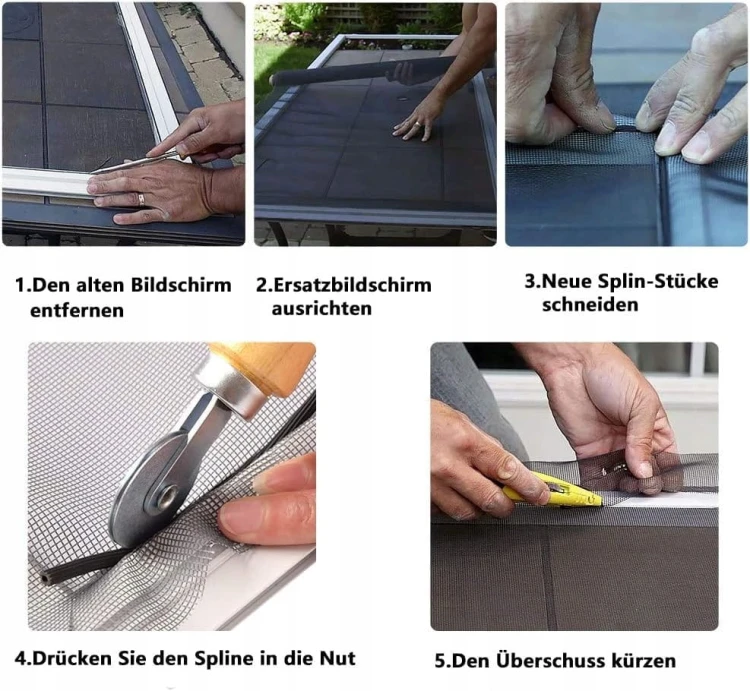 1.Den alten Bildschirm entfernen

2.Ersatzbildschirm ausrichten

3.Neue Splin-Stücke schneiden

4.Drücken Sie den Spline in die Nut

5.Den Überschuss kürzen