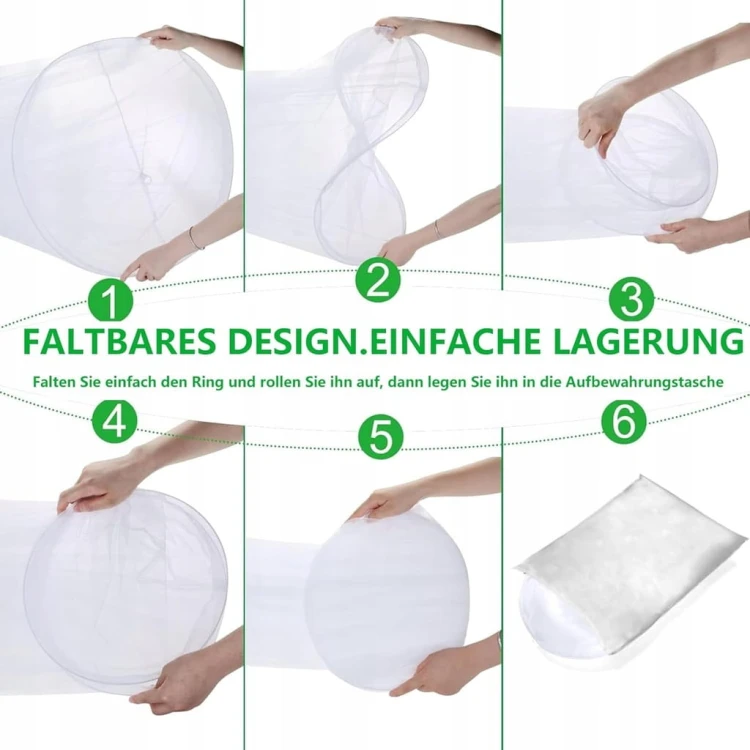 1

2

3

FALTBARES DESIGN.EINFACHE LAGERUNG

Falten Sie einfach den Ring und rollen Sie ihn auf, dann legen Sie ihn in die Aufbewahrungstasche

4

5

6