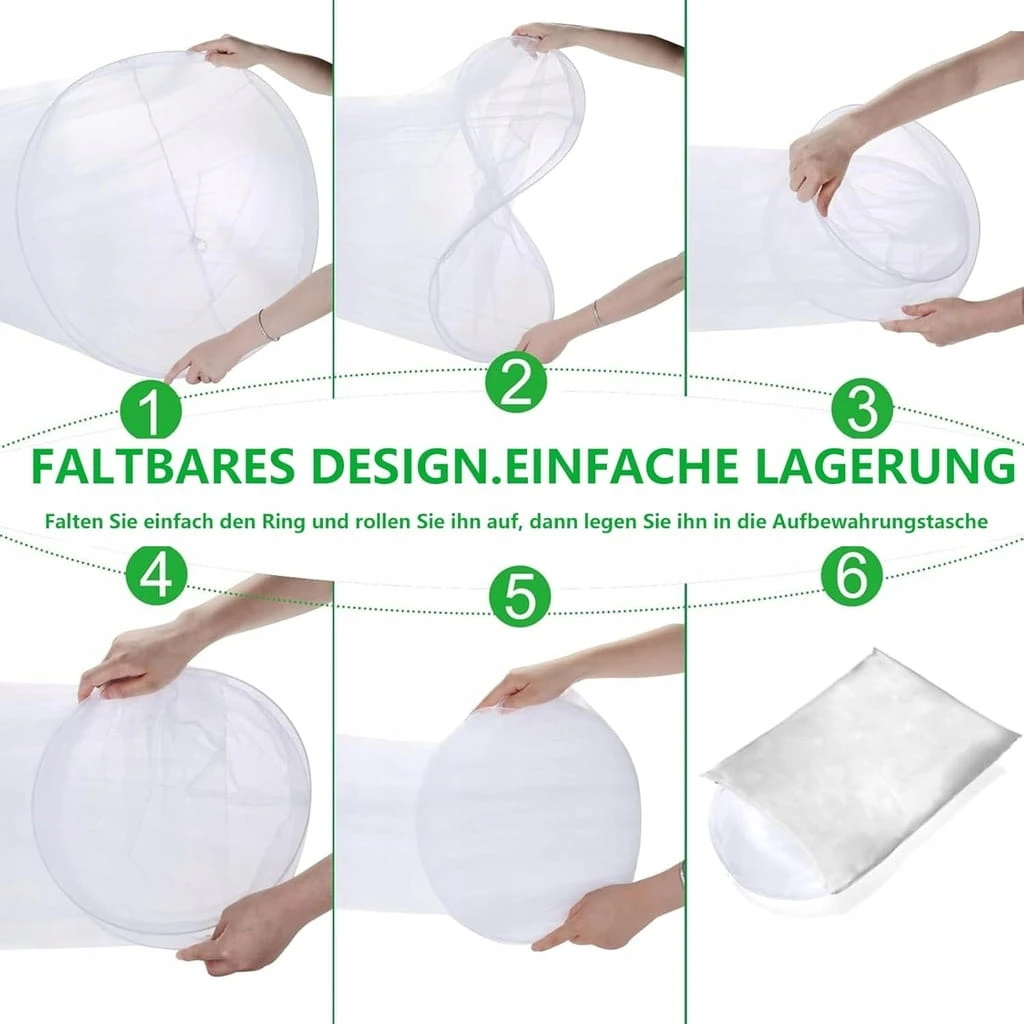 1

2

3

FALTBARES DESIGN.EINFACHE LAGERUNG

Falten Sie einfach den Ring und rollen Sie ihn auf, dann legen Sie ihn in die Aufbewahrungstasche

4

5

6