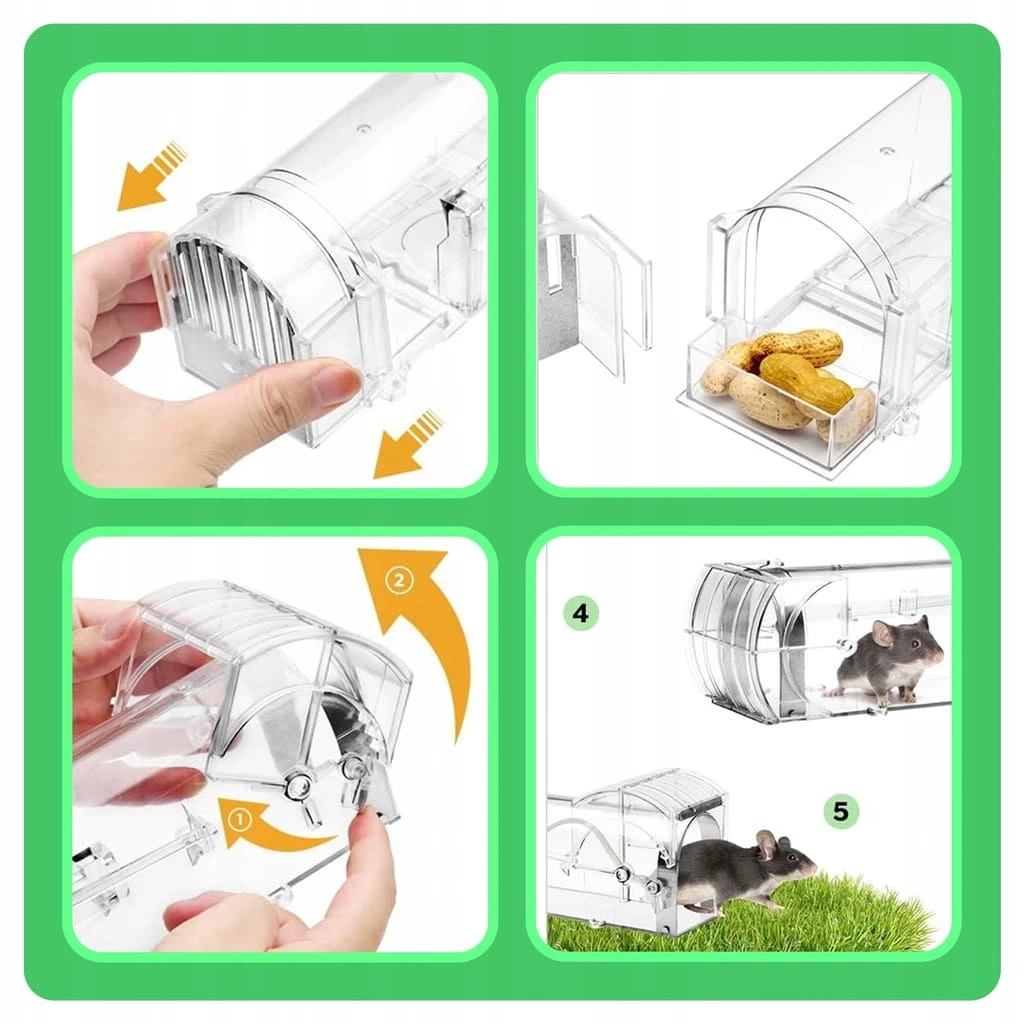 2

1

4

5