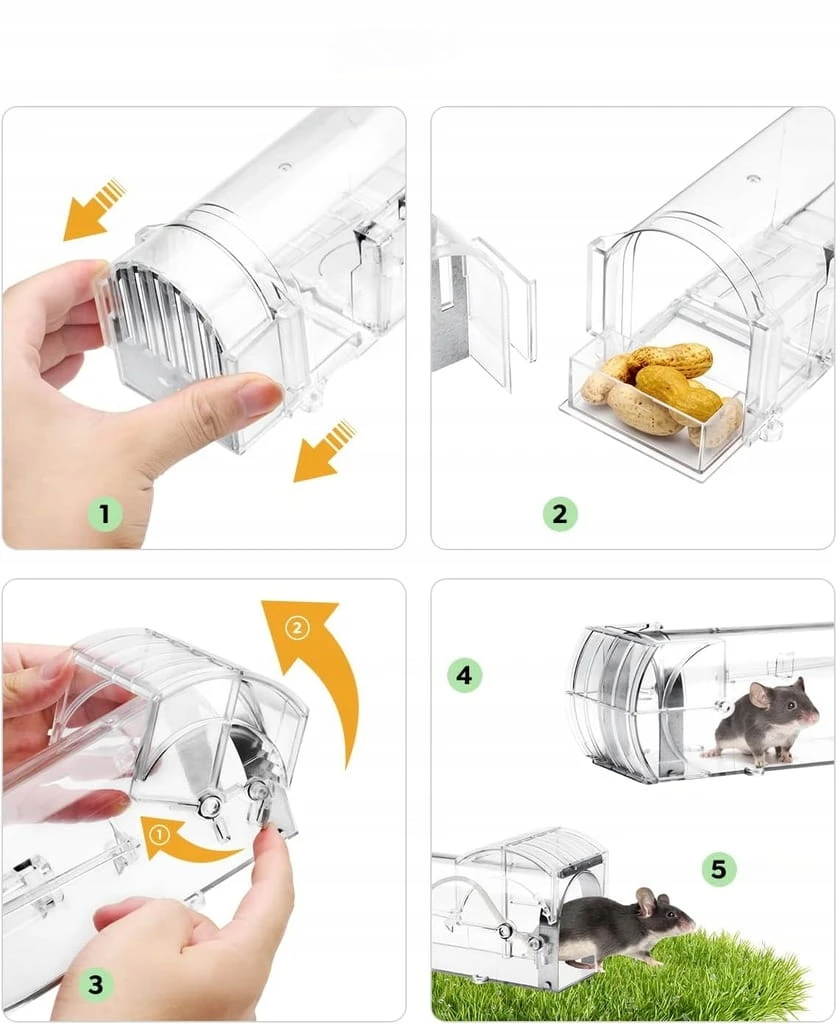 1

2

② ① 3

4

5