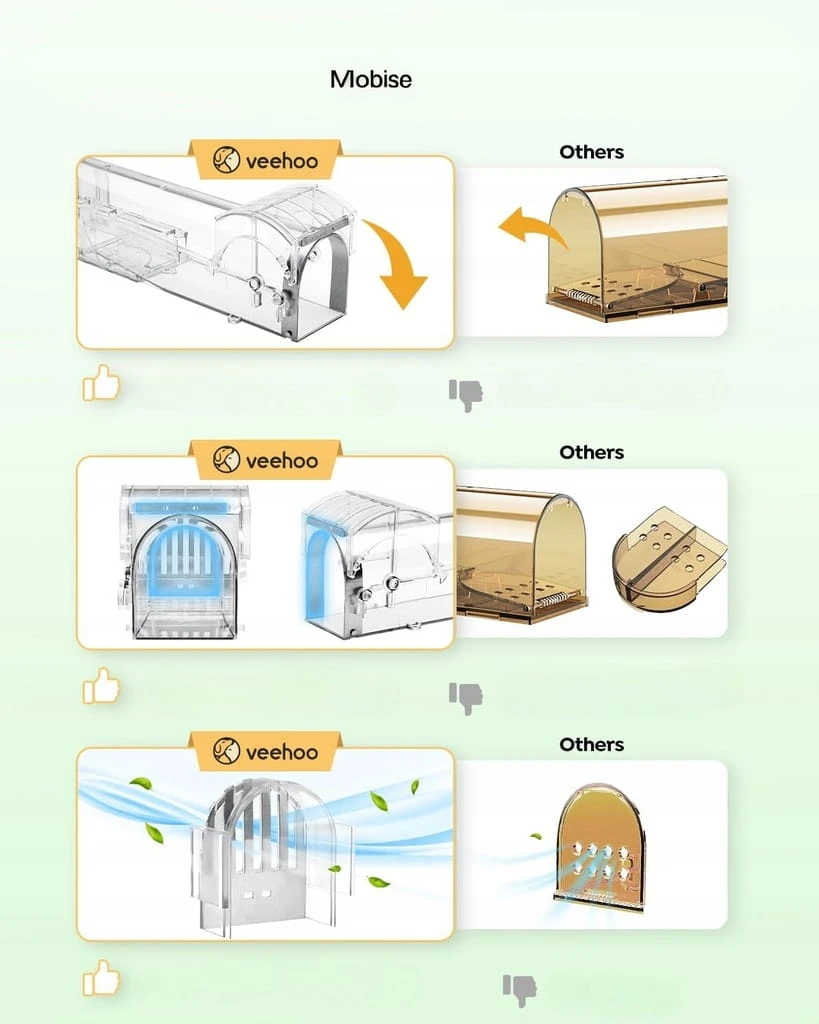 Mobise

veehoo

Others

veehoo

Others

veehoo

Others