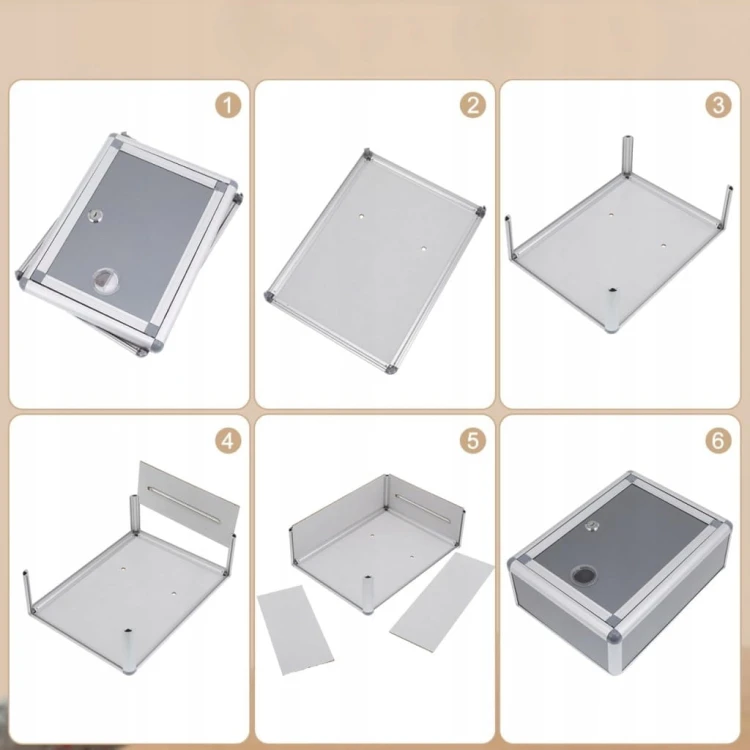 1

2

3

4

5

6