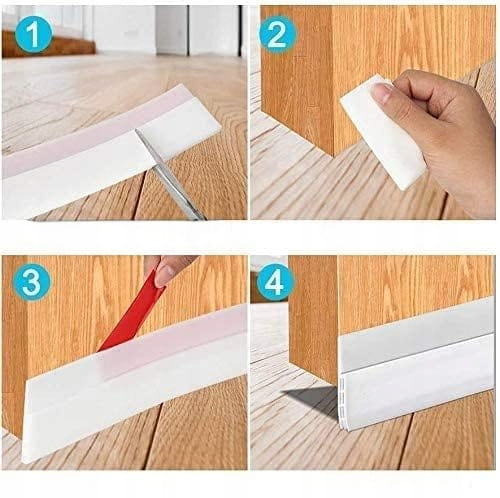 1

2

3

4