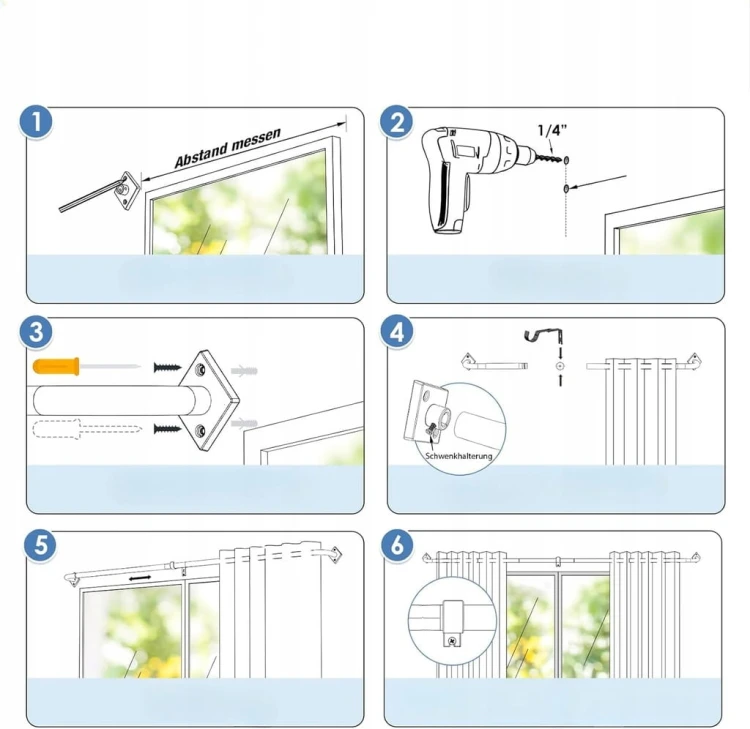 1

Abstand messen

2

1/4"

3

4

Schwenkhalterung

5

6