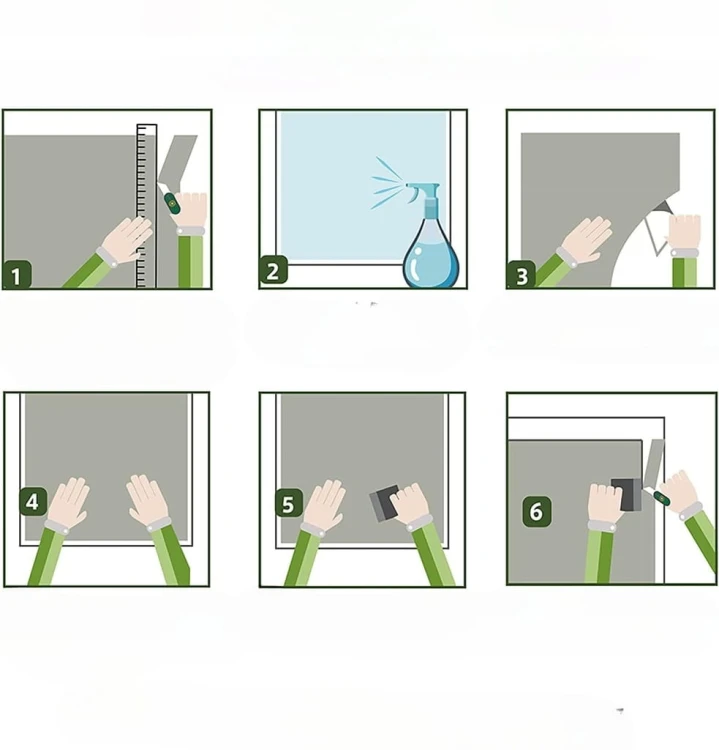 1

2

3

4

5

6