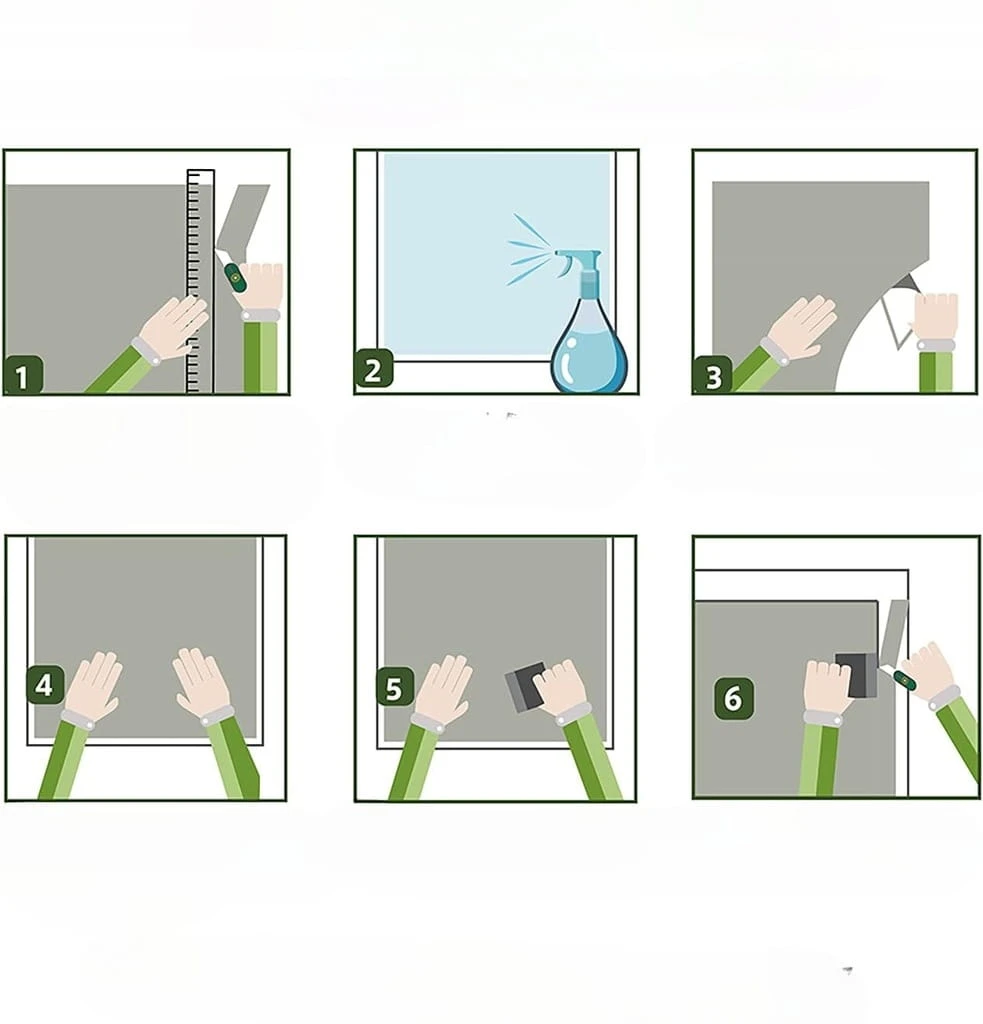 1

2

3

4

5

6