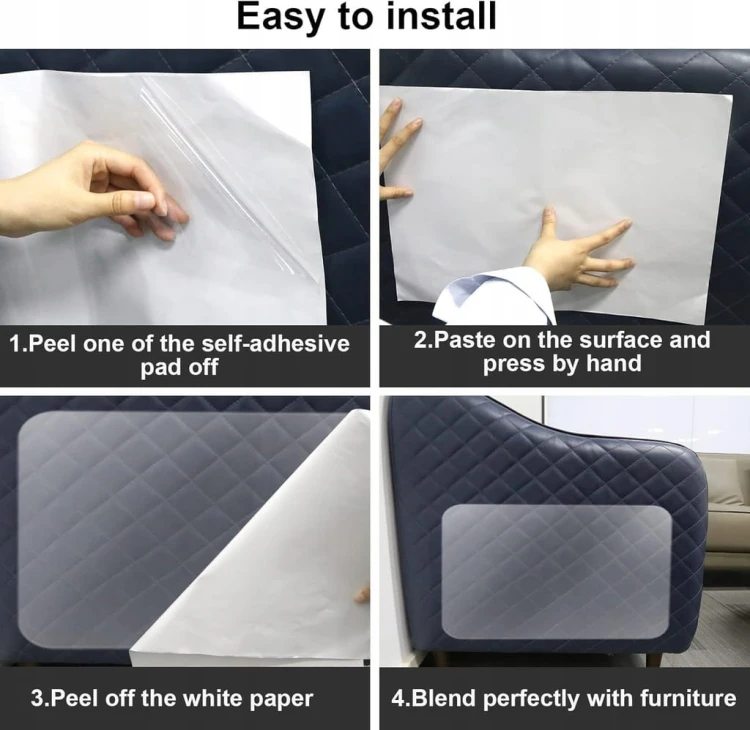 Easy to install

1.Peel one of the self-adhesive pad off

2.Paste on the surface and press by hand

3.Peel off the white paper

4.Blend perfectly with furniture