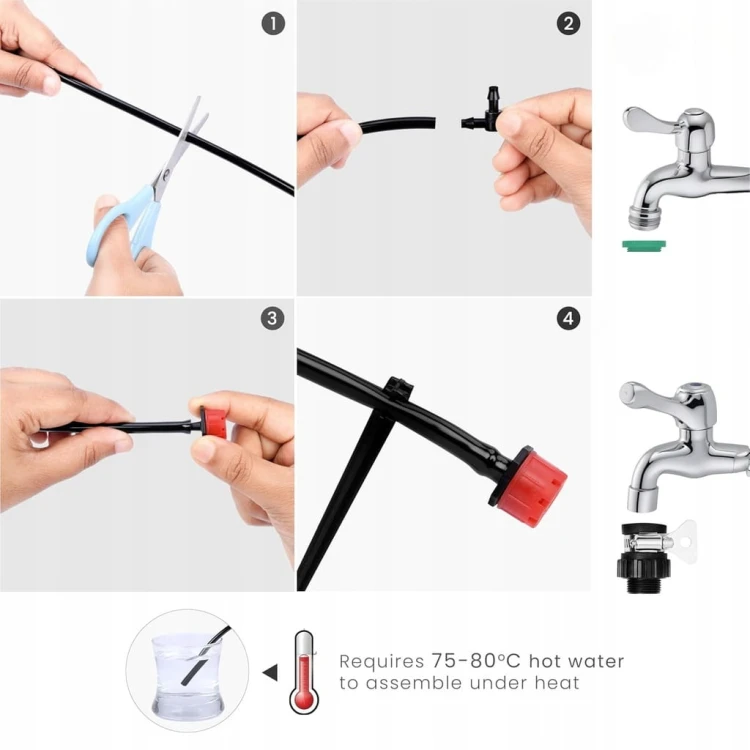 1

2

3

4

Requires 75-80°C hot water to assemble under heat