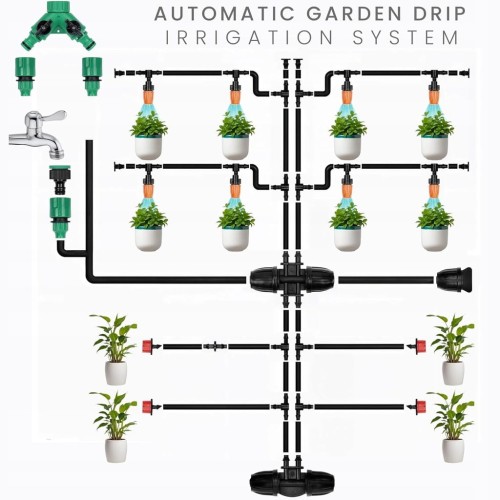 AUTOMATIC GARDEN DRIP
IRRIGATION SYSTEM