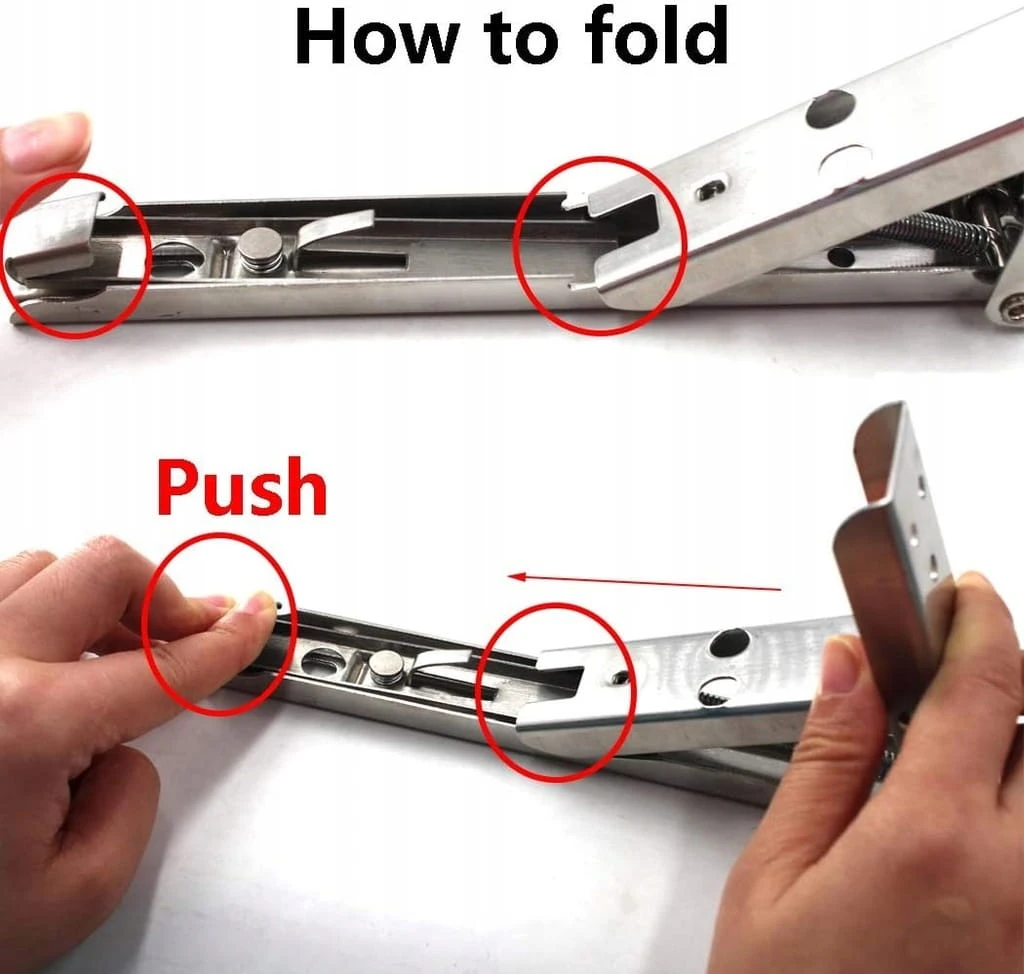 How to fold

Push