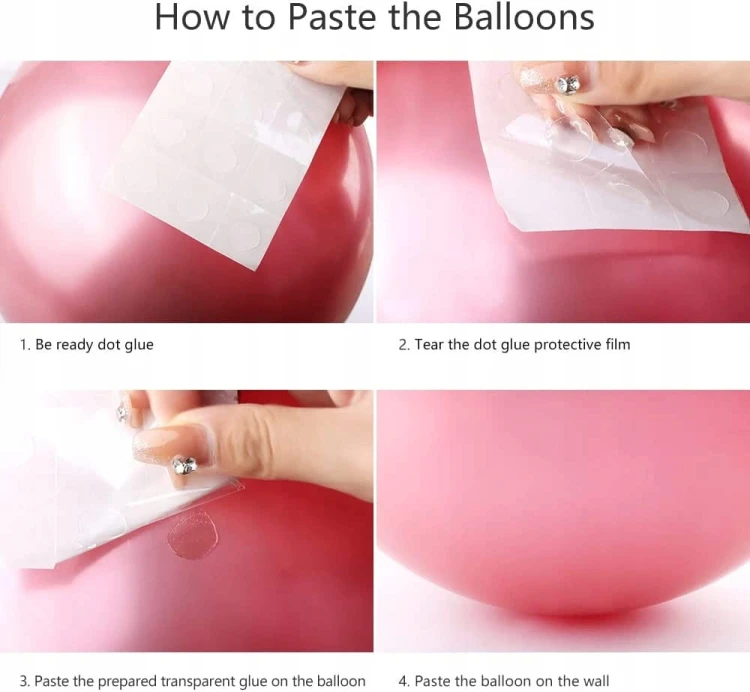 How to Paste the Balloons

1. Be ready dot glue

2. Tear the dot glue protective film

3. Paste the prepared transparent glue on the balloon

4. Paste the balloon on the wall