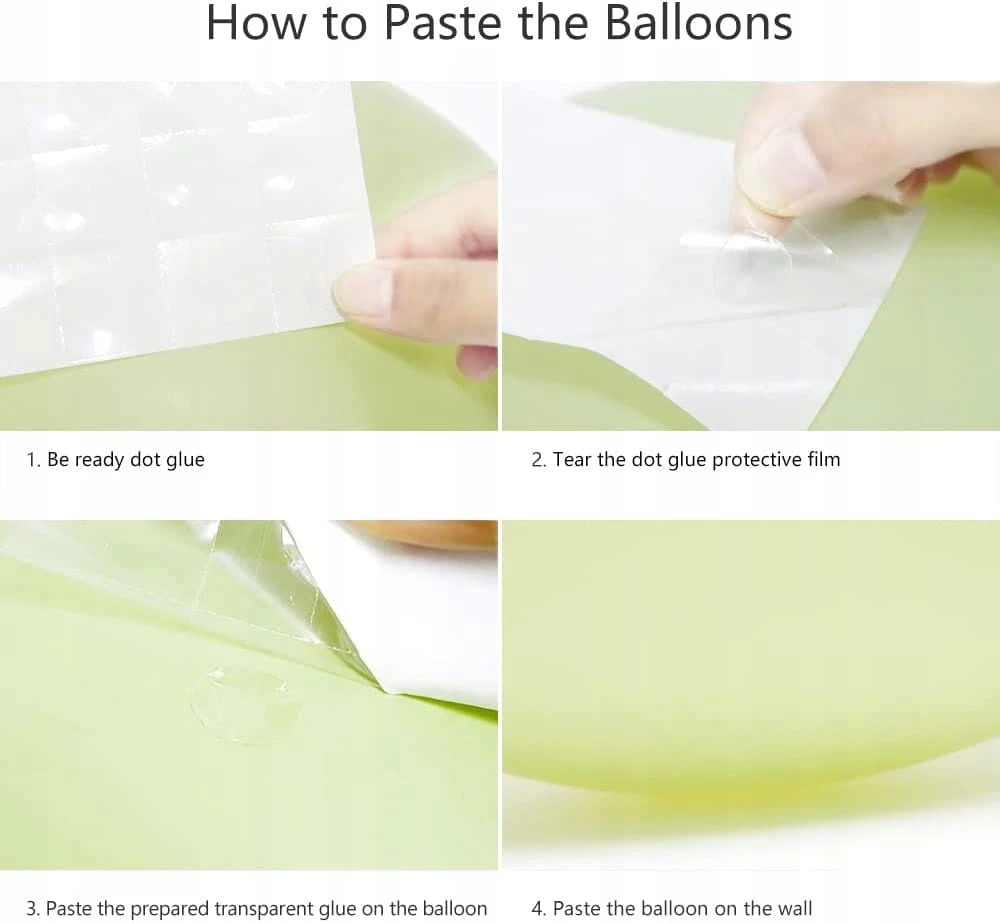 How to Paste the Balloons

1. Be ready dot glue

2. Tear the dot glue protective film

3. Paste the prepared transparent glue on the balloon

4. Paste the balloon on the wall