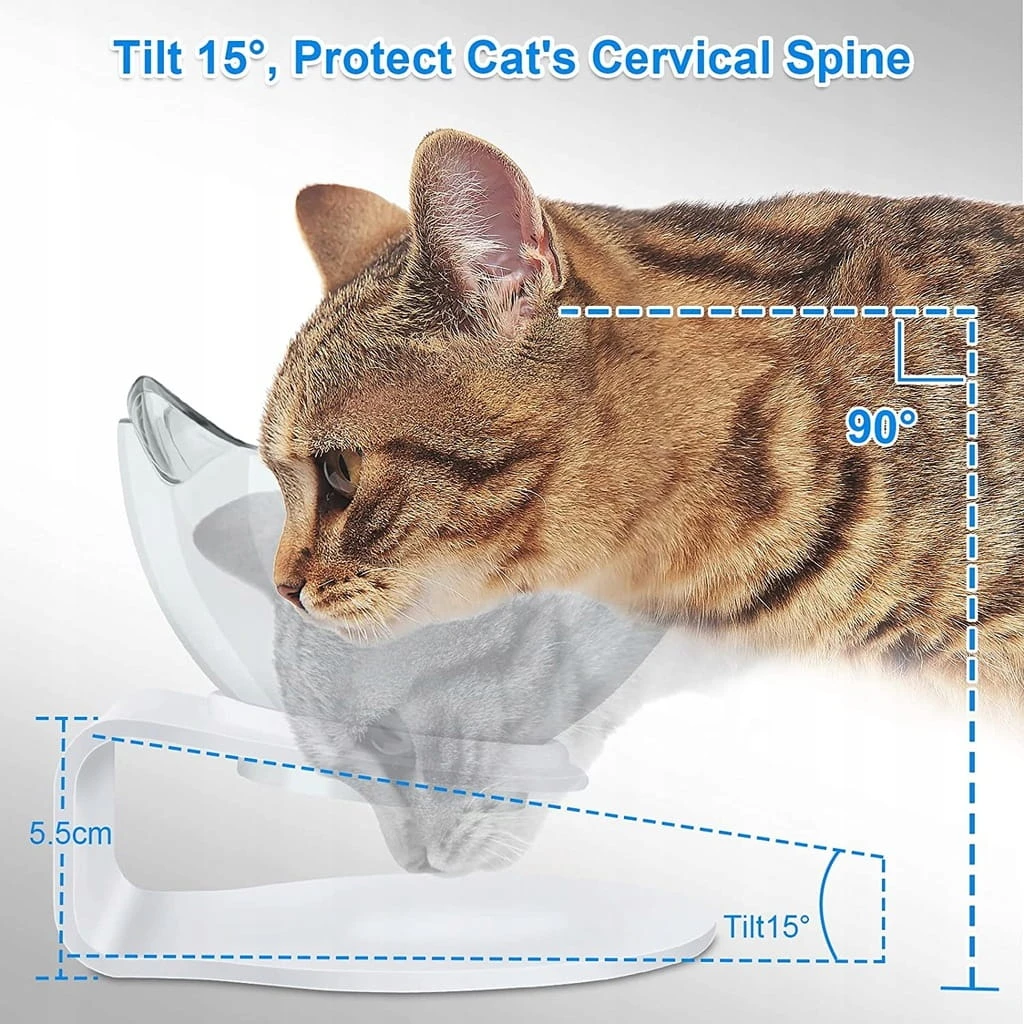 Tilt 15°, Protect Cat's Cervical Spine

90°

5.5cm

Tilt15°