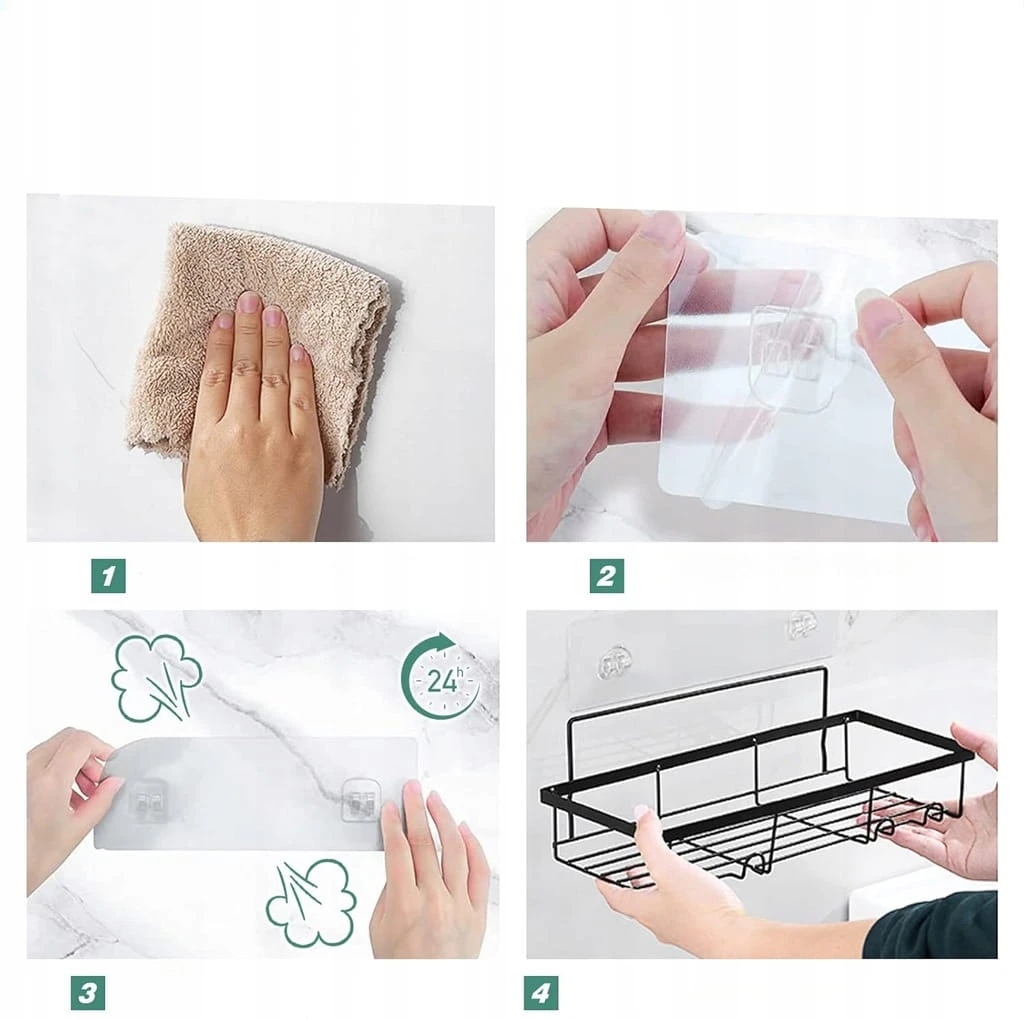 1

2

24h

3

4