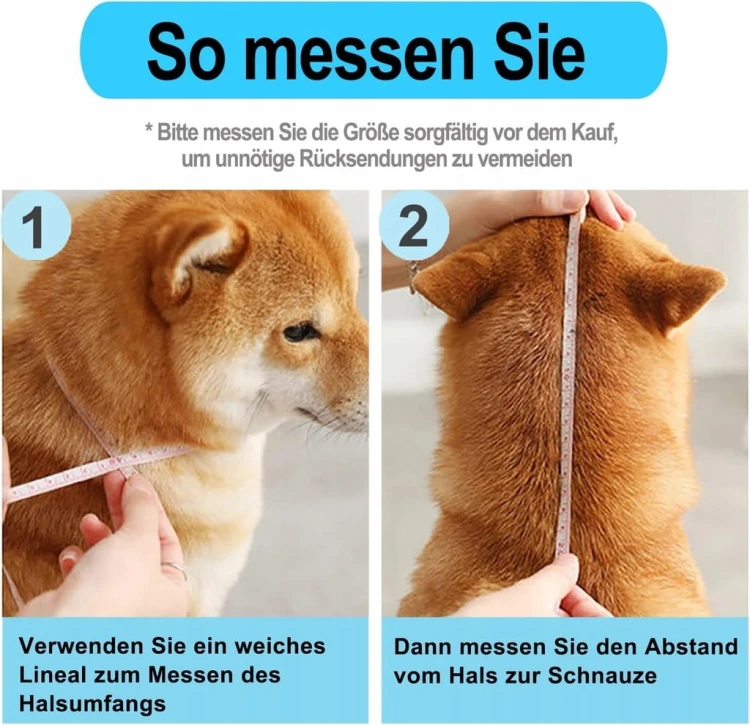 So messen Sie

* Bitte messen Sie die Größe sorgfältig vor dem Kauf, um unnötige Rücksendungen zu vermeiden

1

Verwenden Sie ein weiches Lineal zum Messen des Halsumfangs

2

Dann messen Sie den Abstand vom Hals zur Schnauze