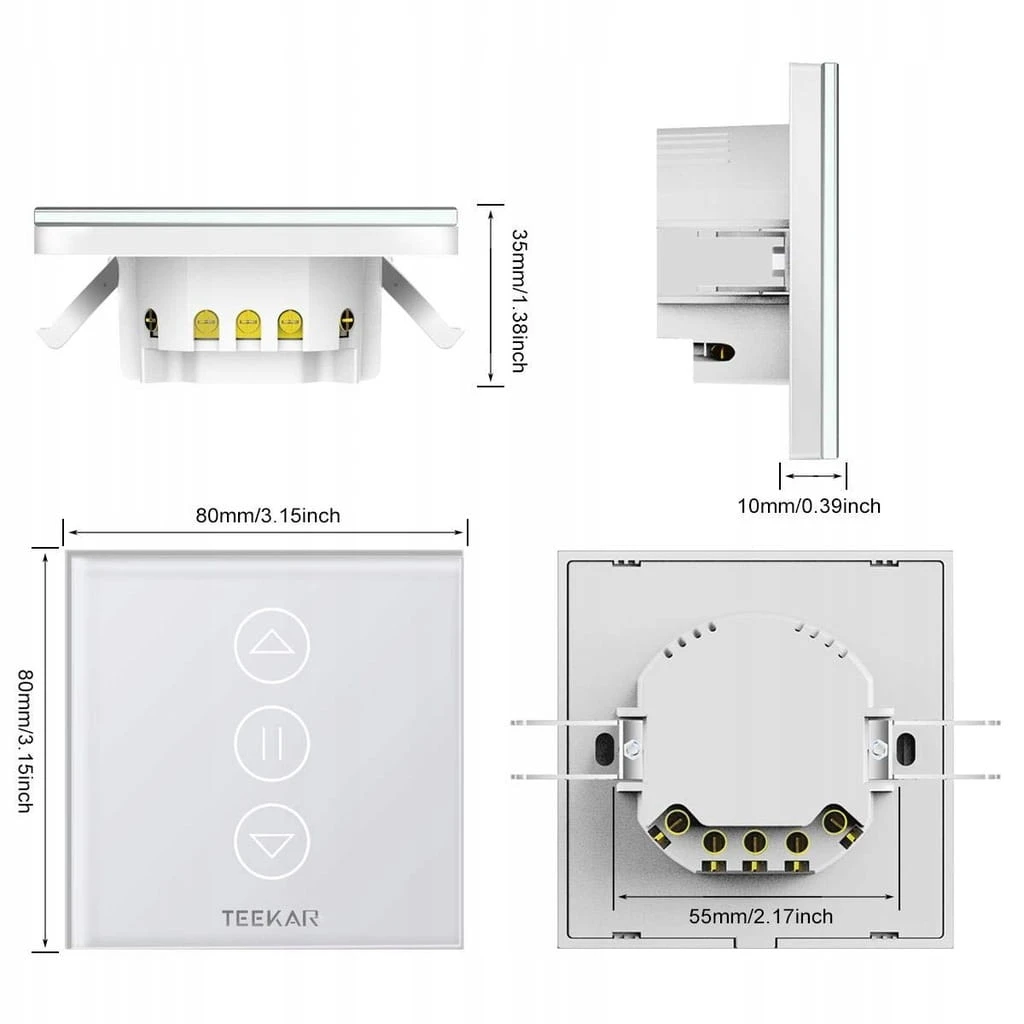 35mm/1.38inch

10mm/0.39inch

80mm/3.15inch

80mm/3.15inch

TEEKAR

55mm/2.17inch