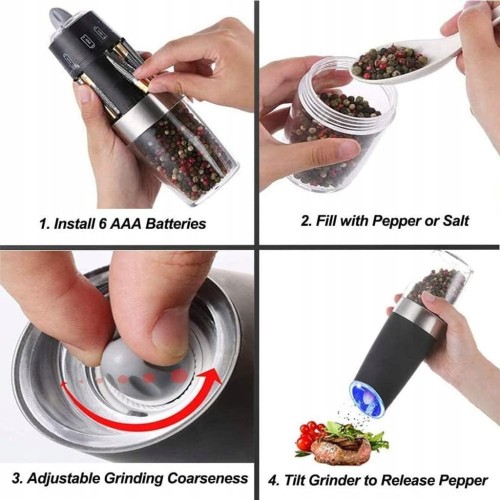 1. Install 6 AAA Batteries

2. Fill with Pepper or Salt

3. Adjustable Grinding Coarseness

4. Tilt Grinder to Release Pepper