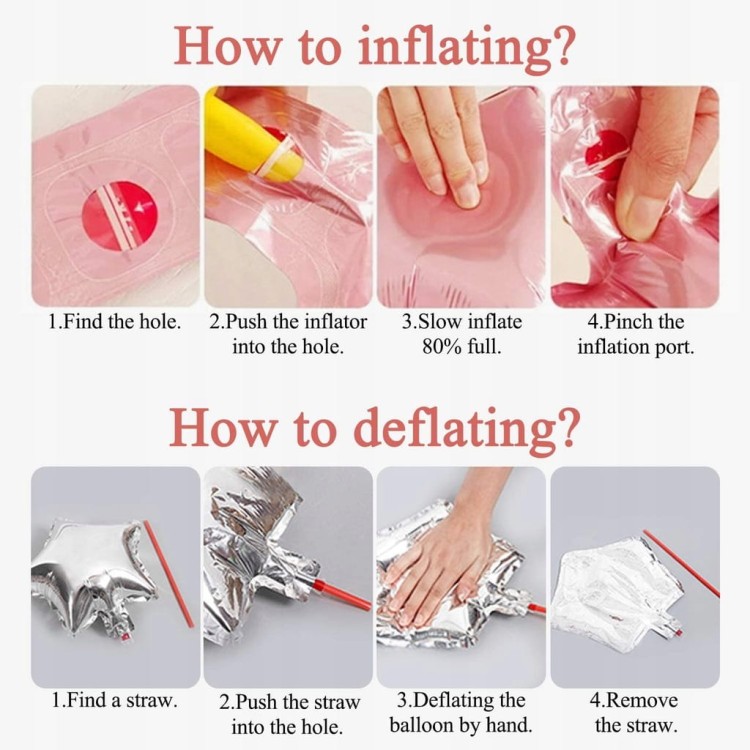 How to inflating?

1.Find the hole.

2.Push the inflator into the hole.

3.Slow inflate 80% full.

4.Pinch the inflation port.

How to deflating?

1.Find a straw.

2.Push the straw into the hole.

3.Deflating the balloon by hand.

4.Remove the straw.