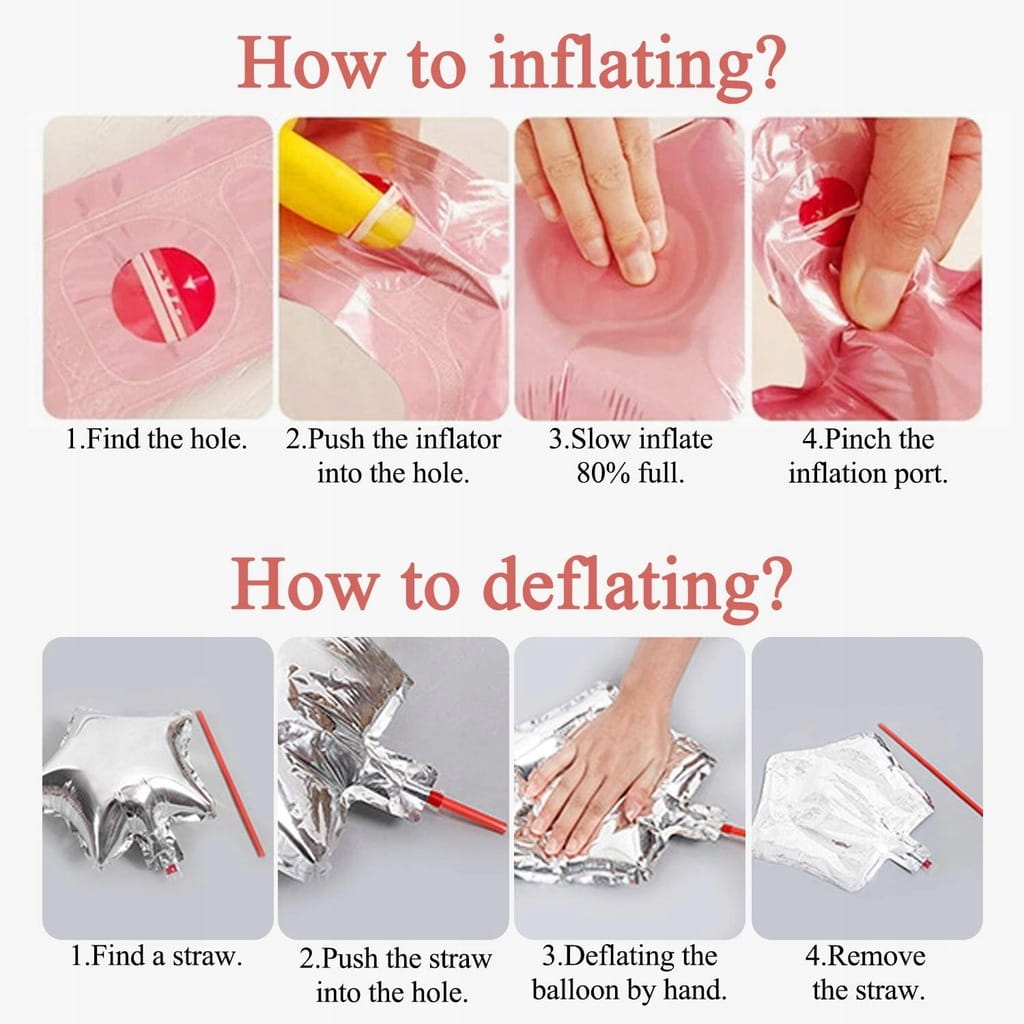 How to inflating?

1.Find the hole.

2.Push the inflator into the hole.

3.Slow inflate 80% full.

4.Pinch the inflation port.

How to deflating?

1.Find a straw.

2.Push the straw into the hole.

3.Deflating the balloon by hand.

4.Remove the straw.