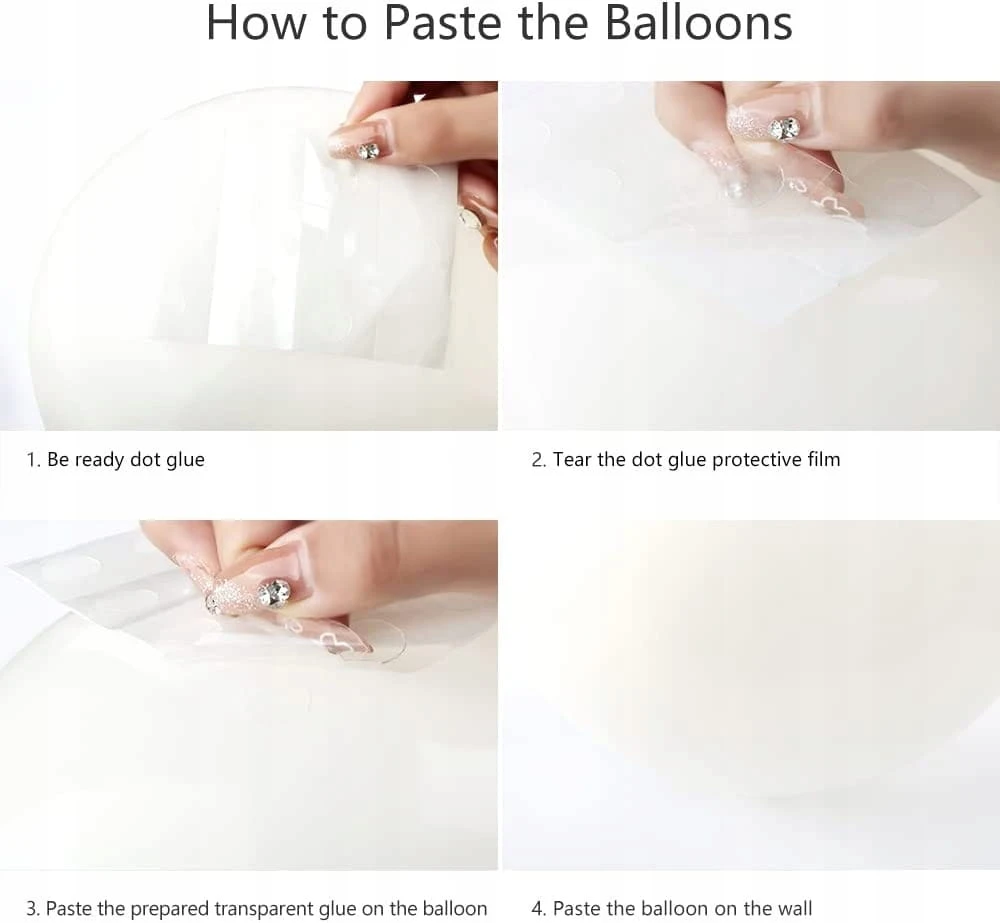 How to Paste the Balloons

1. Be ready dot glue

2. Tear the dot glue protective film

3. Paste the prepared transparent glue on the balloon

4. Paste the balloon on the wall