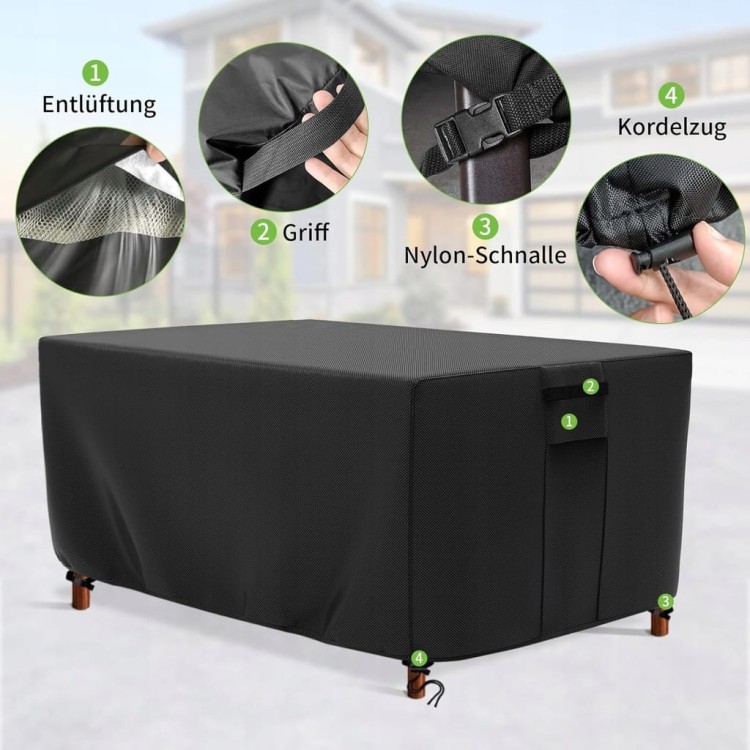 1
Entlüftung

2 Griff

3
Nylon-Schnalle

4
Kordelzug

2

1

3

4