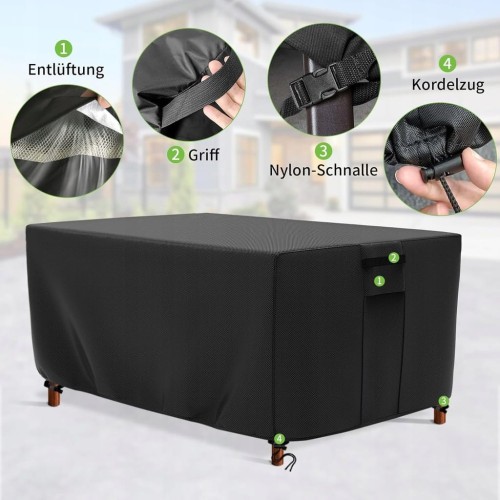 1
Entlüftung

2 Griff

3
Nylon-Schnalle

4
Kordelzug

2
1
3
4