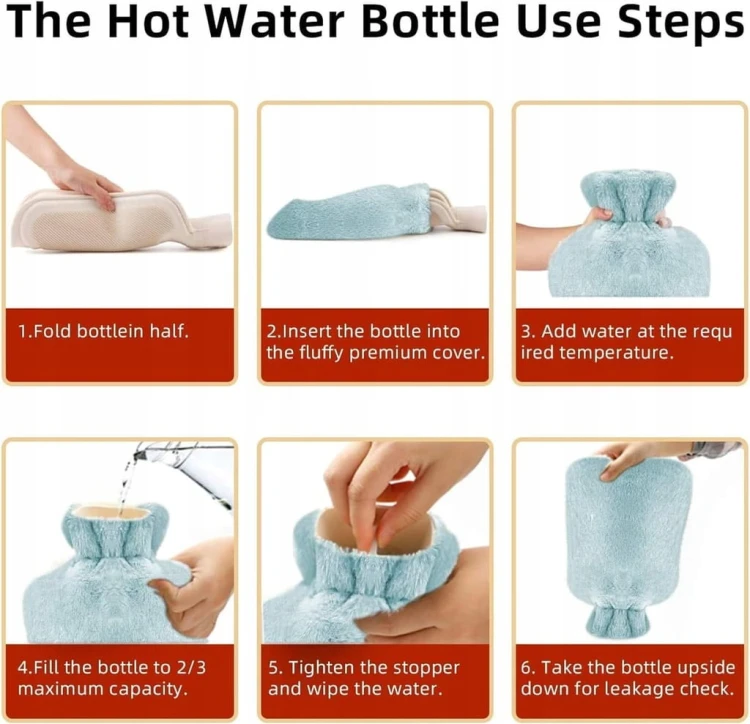 The Hot Water Bottle Use Steps

1.Fold bottlein half.

2.Insert the bottle into the fluffy premium cover.

3. Add water at the requ ired temperature.

4.Fill the bottle to 2/3 maximum capacity.

5. Tighten the stopper and wipe the water.

6. Take the bottle upside down for leakage check.