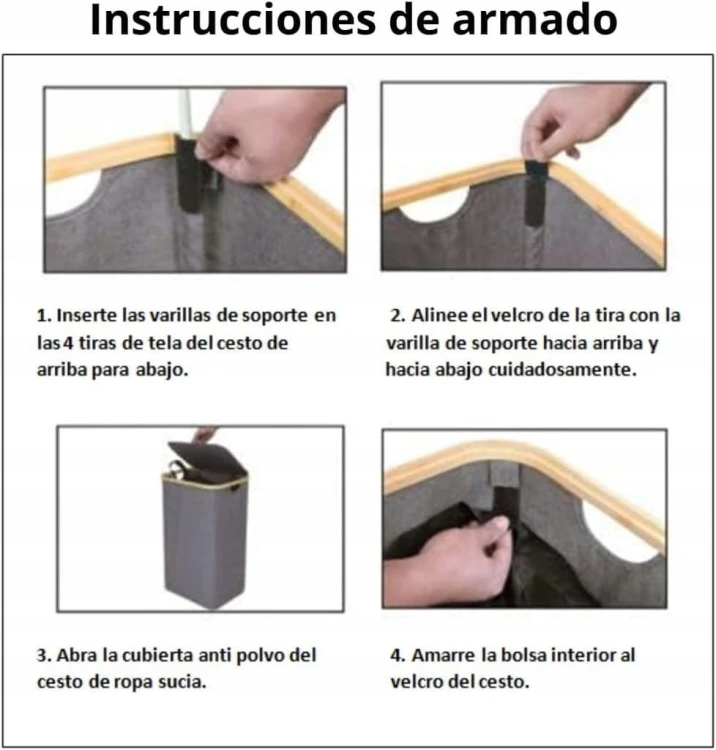 Instrucciones de armado

1. Inserte las varillas de soporte en las 4 tiras de tela del cesto de arriba para abajo.

2. Alinee el velcro de la tira con la varilla de soporte hacia arriba y hacia abajo cuidadosamente.

3. Abra la cubierta anti polvo del cesto de ropa sucia.

4. Amarre la bolsa interior al velcro del cesto.