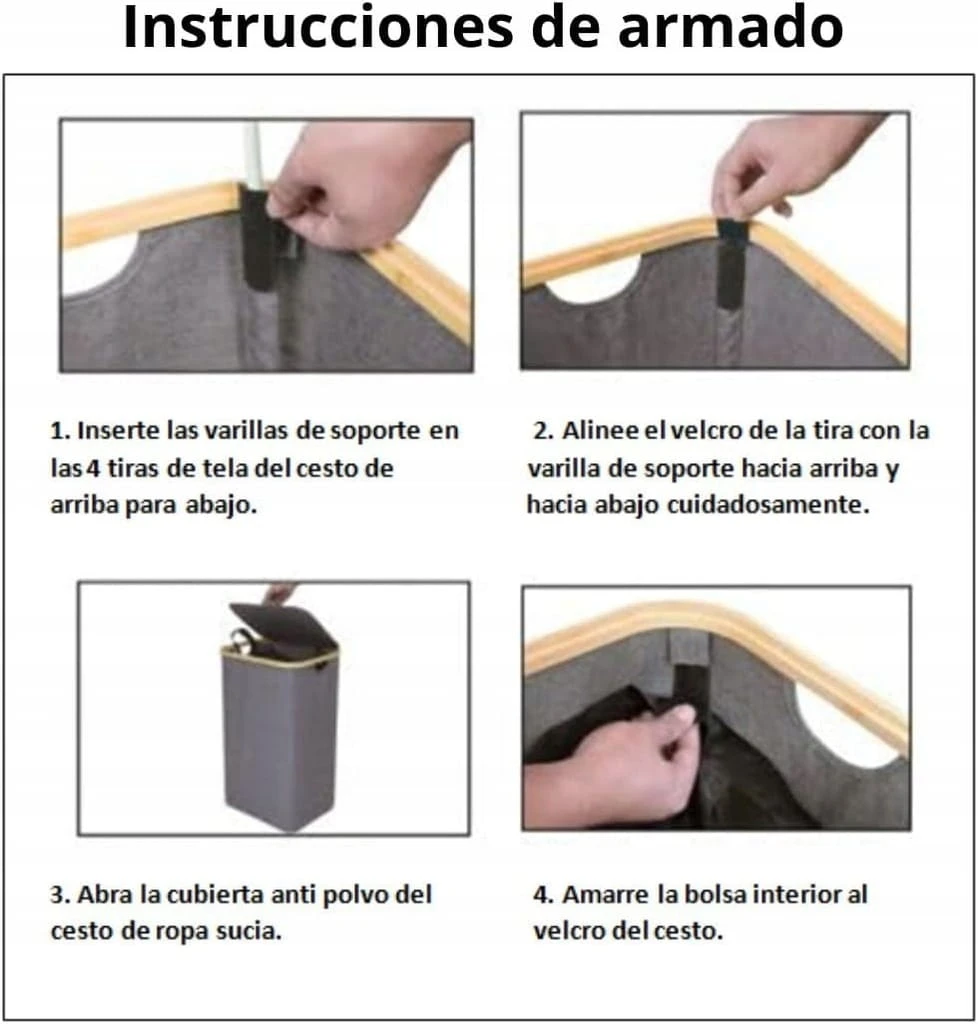 Instrucciones de armado

1. Inserte las varillas de soporte en las 4 tiras de tela del cesto de arriba para abajo.

2. Alinee el velcro de la tira con la varilla de soporte hacia arriba y hacia abajo cuidadosamente.

3. Abra la cubierta anti polvo del cesto de ropa sucia.

4. Amarre la bolsa interior al velcro del cesto.