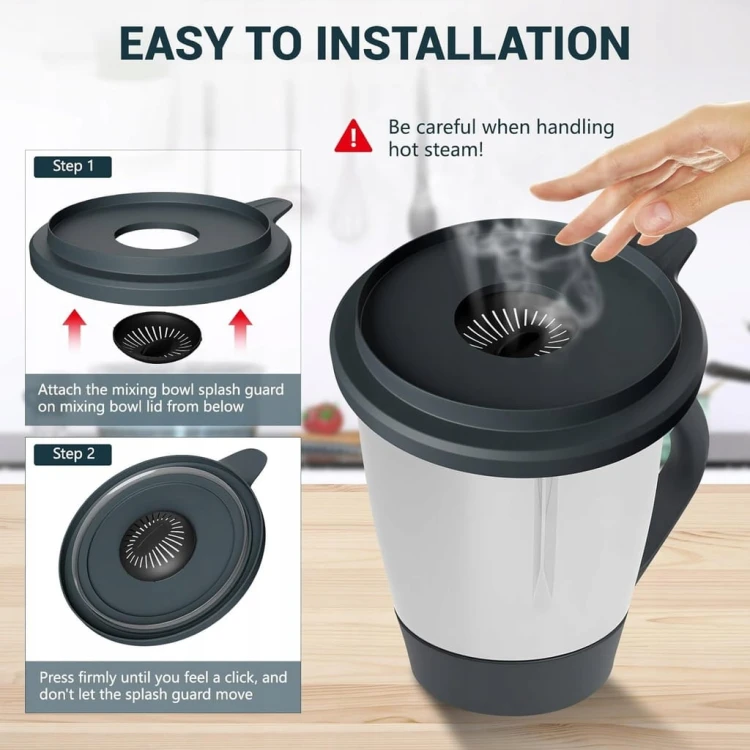 EASY TO INSTALLATION

Be careful when handling hot steam!

Step 1

Attach the mixing bowl splash guard on mixing bowl lid from below

Step 2

Press firmly until you feel a click, and don't let the splash guard move