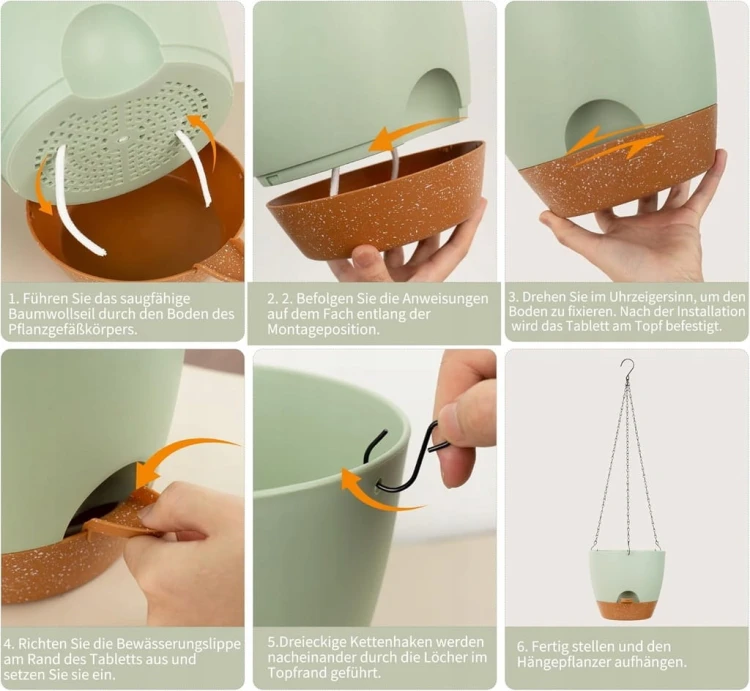 1. Führen Sie das saugfähige Baumwollseil durch den Boden des Pflanzgefäßkörpers.

2. 2. Befolgen Sie die Anweisungen auf dem Fach entlang der Montageposition.

3. Drehen Sie im Uhrzeigersinn, um den Boden zu fixieren. Nach der Installation wird das Tablett am Topf befestigt.

4. Richten Sie die Bewässerungslippe am Rand des Tabletts aus und setzen Sie sie ein.

5.Dreieckige Kettenhaken werden nacheinander durch die Löcher im Topfrand geführt.

6. Fertig stellen und den Hängepflanzer aufhängen.