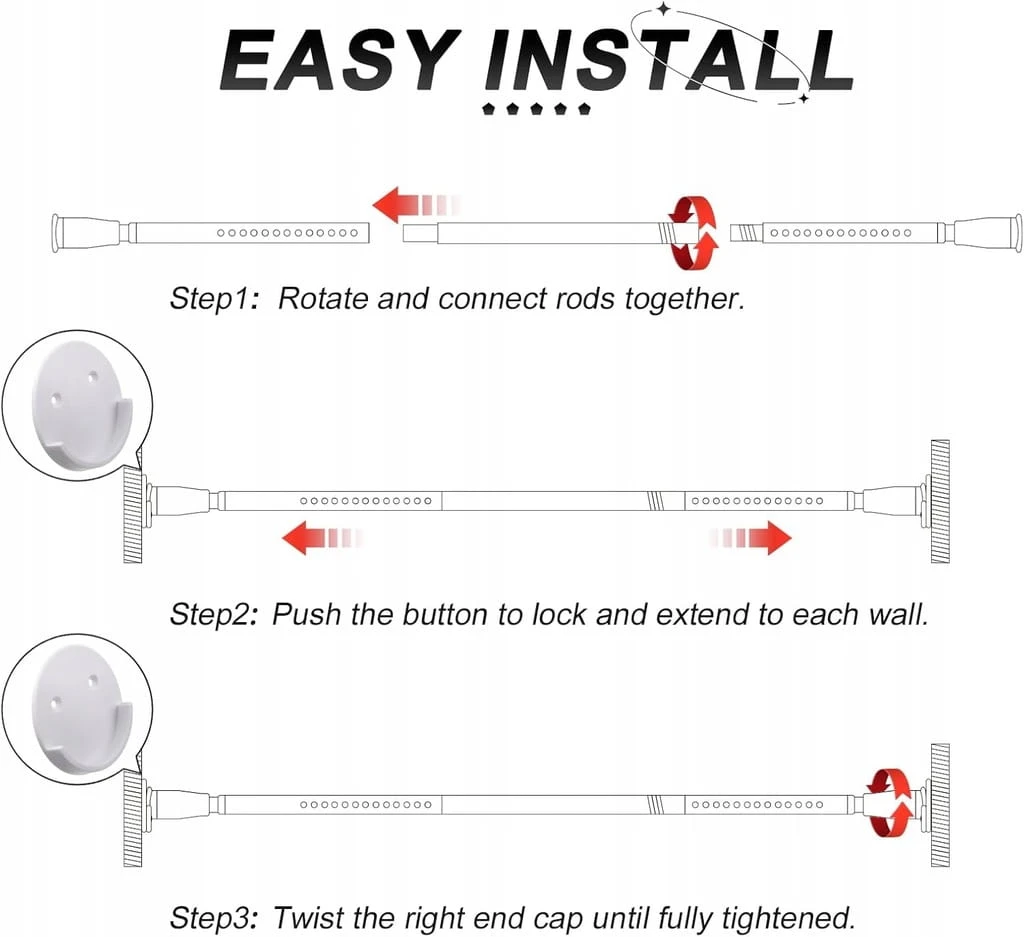 EASY INSTALL

Step1: Rotate and connect rods together.

Step2: Push the button to lock and extend to each wall.

Step3: Twist the right end cap until fully tightened.