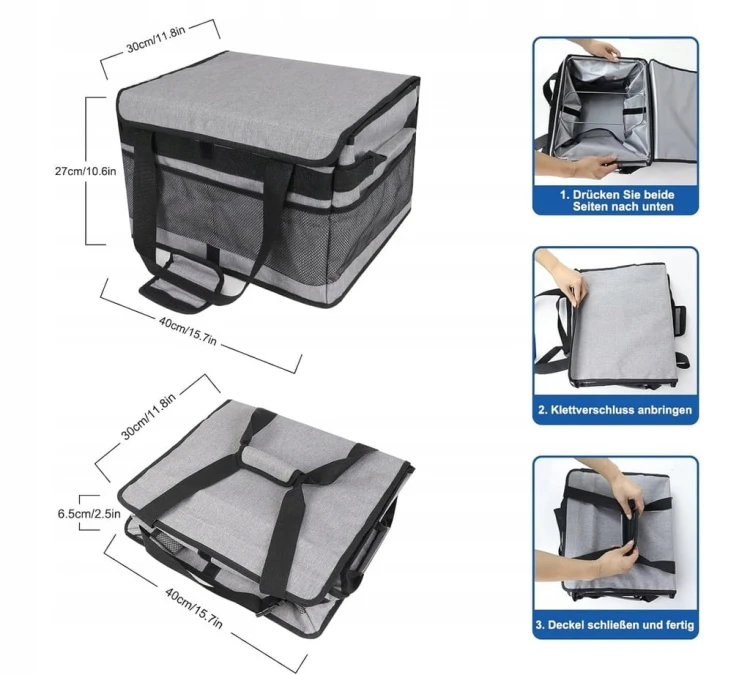 30cm/11.8in

27cm/10.6in

40cm/15.7in

30cm/11.8in

6.5cm/2.5in

40cm/15.7in

1. Drücken Sie beide Seiten nach unten

2. Klettverschluss anbringen

3. Deckel schließen und fertig