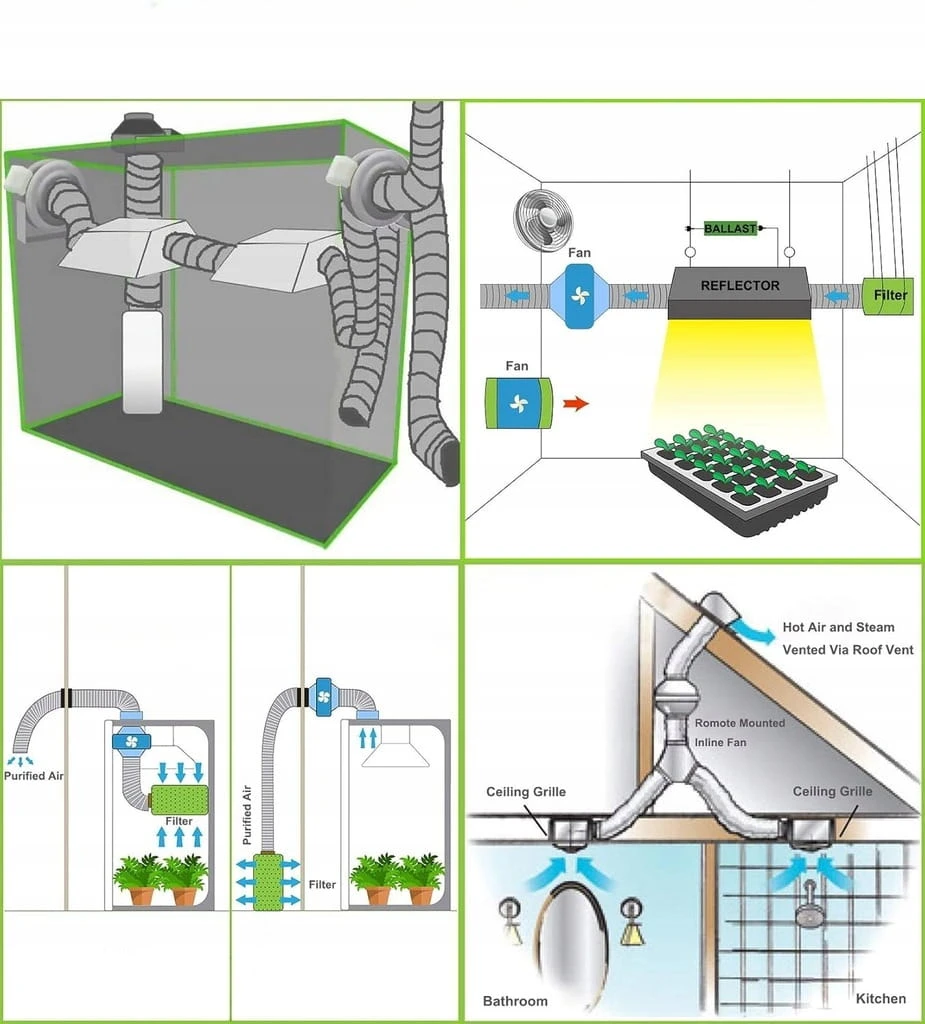 BALLAST

Fan

REFLECTOR

Filter

Fan

Purified Air

Filter

Purified Air

Filter

Hot Air and Steam Vented Via Roof Vent

Romote Mounted Inline Fan

Ceiling Grille

Ceiling Grille

Bathroom

Kitchen